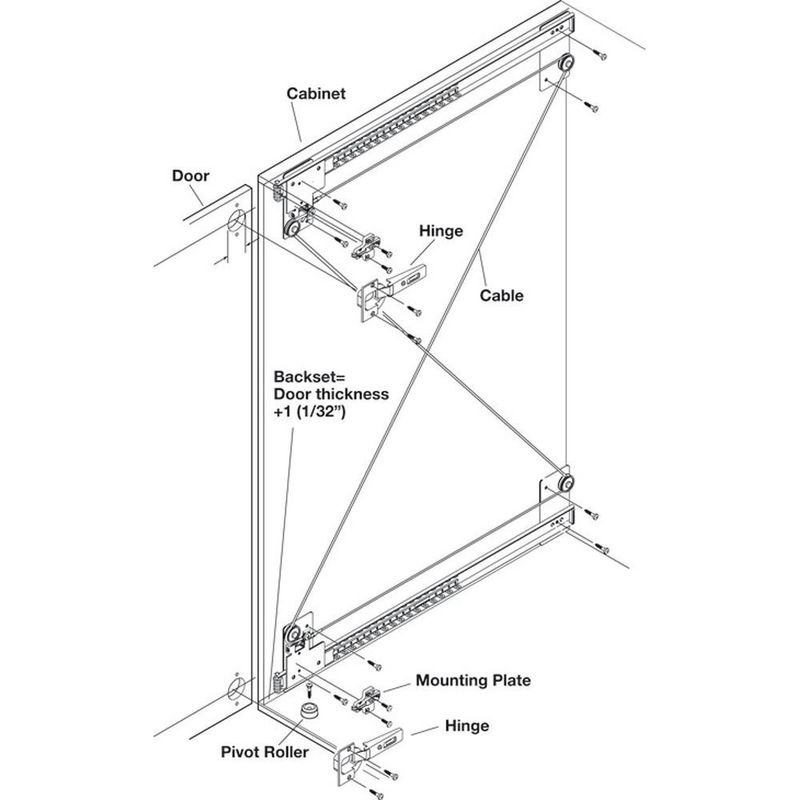 Cabinet

Door

Hinge

Cable

Backset=
Door thickness
+1 (1/32")

Mounting Plate

Hinge

Pivot Roller